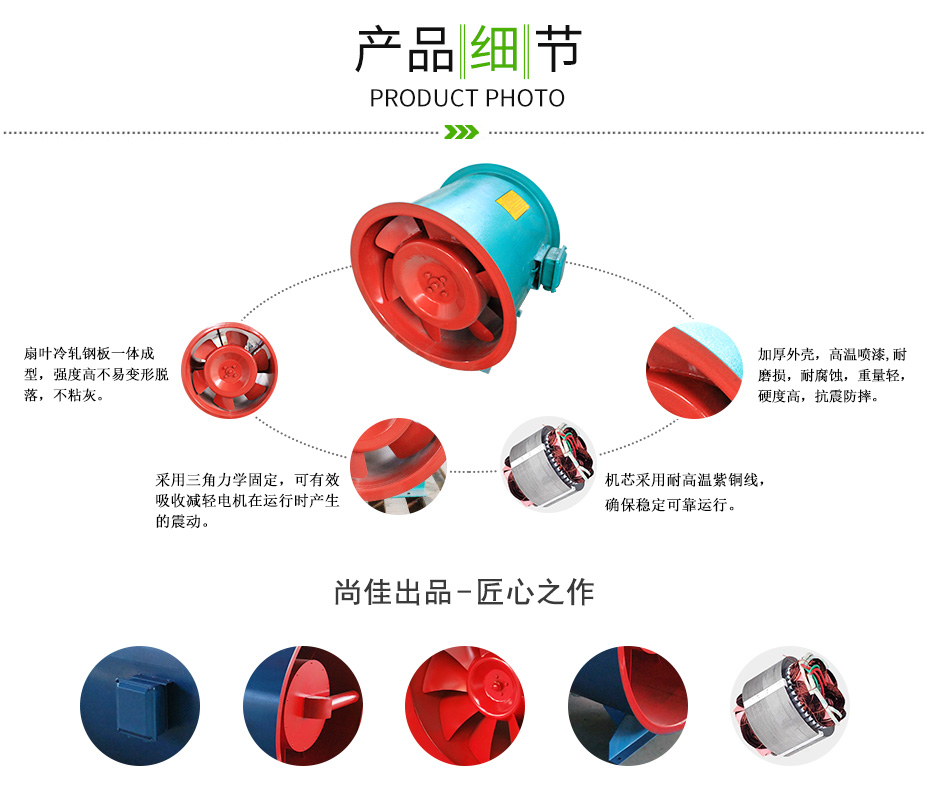 产品细节
PRODUCT PHOTO

扇叶冷轧钢板一体成型，强度高不易变形脱落，不粘灰。

加厚外壳，高温喷漆，耐磨损，耐腐蚀，重量轻，硬度高，抗震防摔。

采用三角力学固定，可有效吸收减轻电机在运行时产生的震动。

机芯采用耐高温紫铜线，确保稳定可靠运行。

尚佳出品－匠心之作