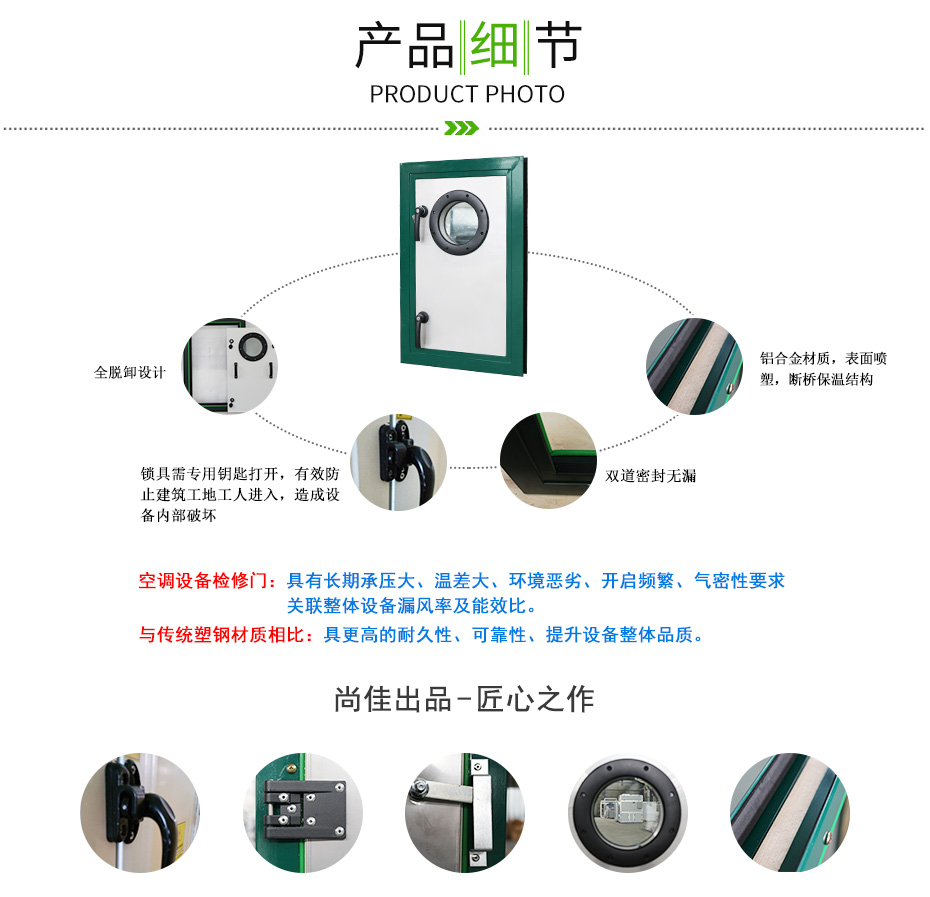 产品细节
PRODUCT PHOTO

全脱卸设计

铝合金材质，表面喷塑，断桥保温结构

锁具需专用钥匙打开，有效防止建筑工地工人进入，造成设备内部破坏

双道密封无漏

空调设备检修门：具有长期承压大、温差大、环境恶劣、开启频繁、气密性要求关联整体设备漏风率及能效比。

与传统塑钢材质相比：具更高的耐久性、可靠性、提升设备整体品质。

尚佳出品－匠心之作